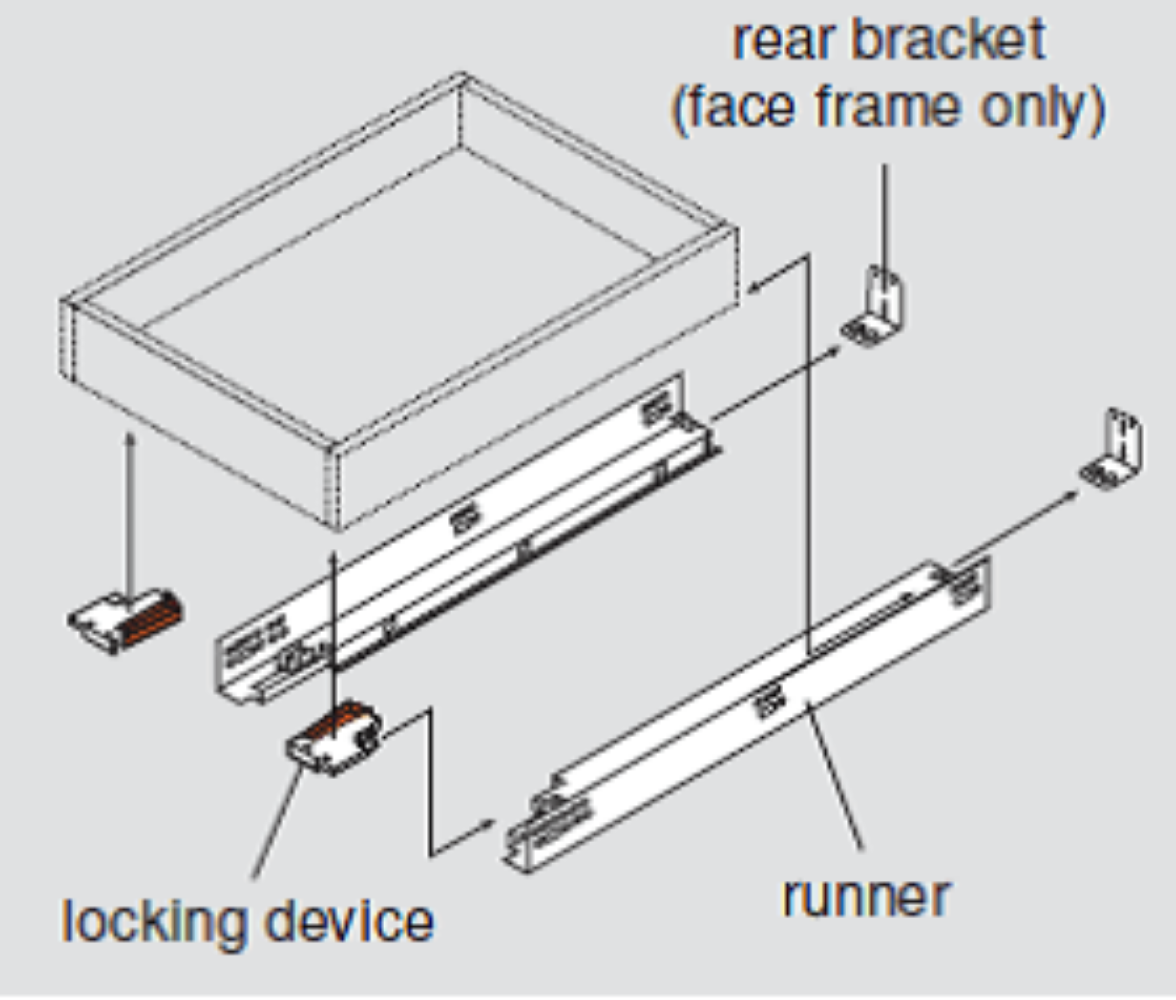 rear bracket
(face frame only)

locking device

runner